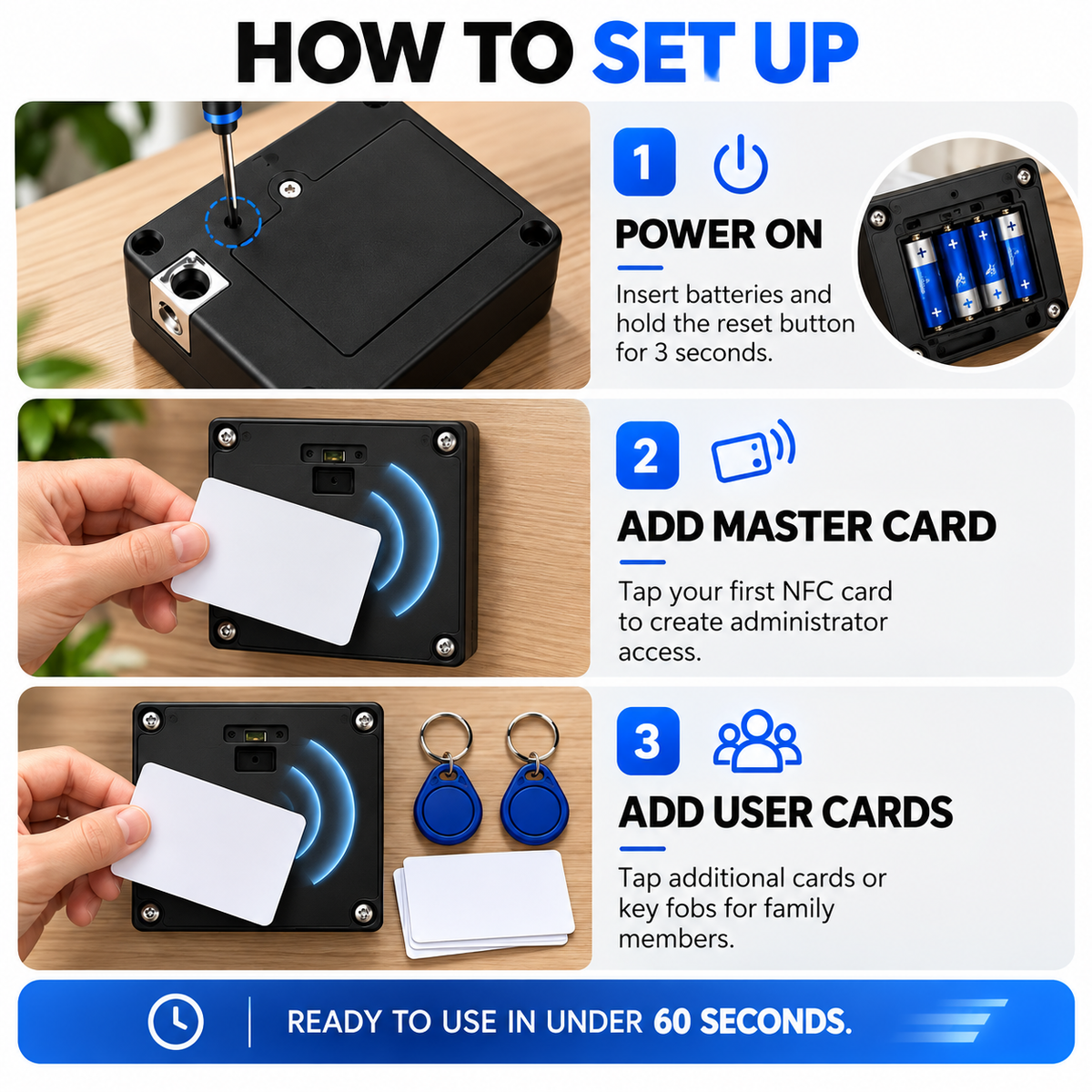 HOW TO SET UP

1

POWER ON

Insert batteries and hold the reset button for 3 seconds.

2

ADD MASTER CARD

Tap your first NFC card to create administrator access.

3

ADD USER CARDS

Tap additional cards or key fobs for family members.

READY TO USE IN UNDER 60 SECONDS.