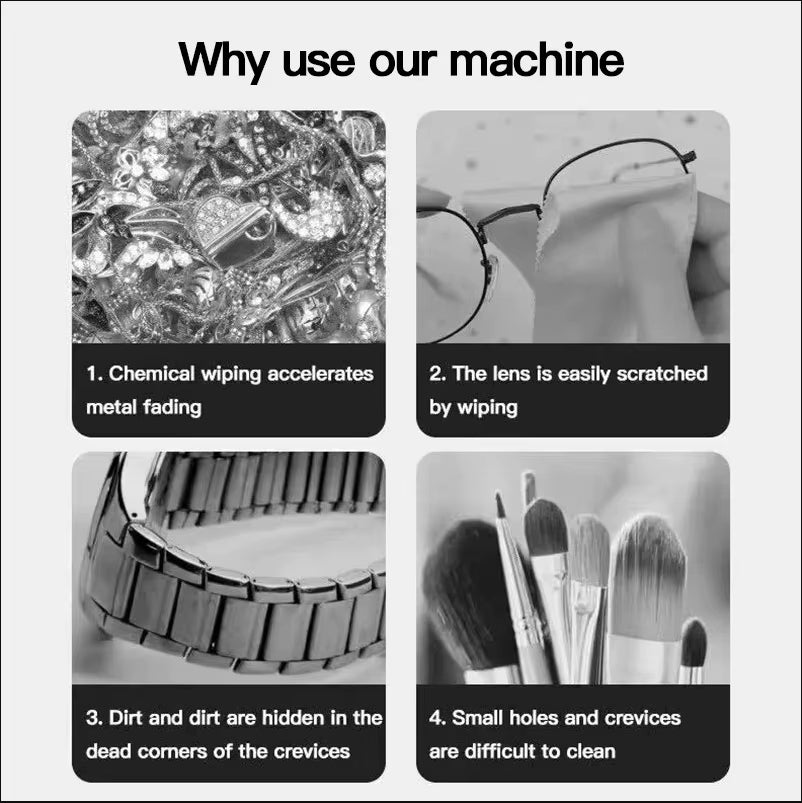 Why use our machine

1. Chemical wiping accelerates metal fading

2. The lens is easily scratched by wiping

3. Dirt and dirt are hidden in the dead corners of the crevices

4. Small holes and crevices are difficult to clean