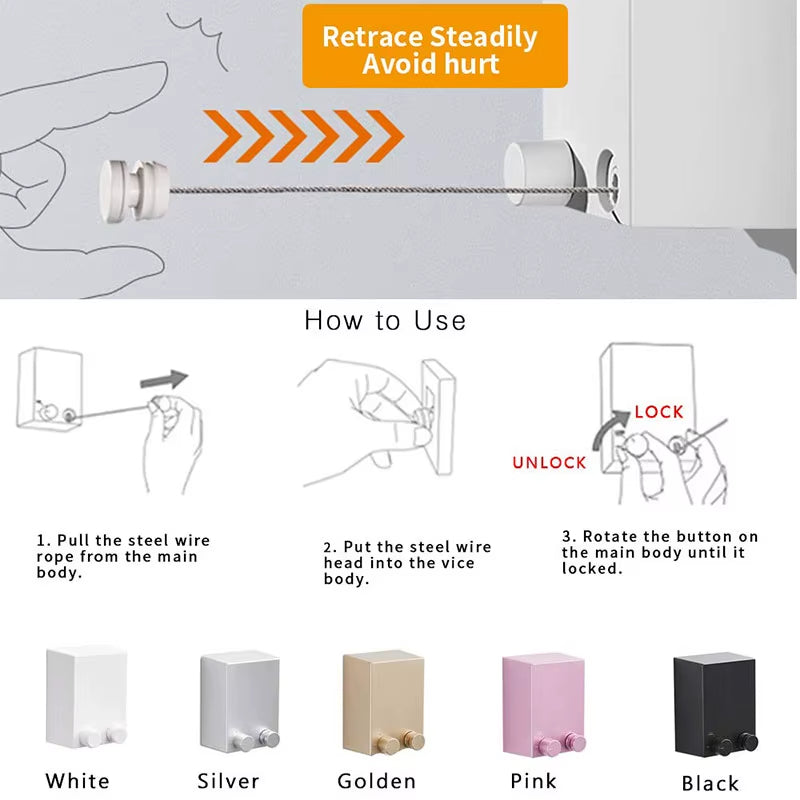 Retrace Steadily
Avoid hurt

How to Use

LOCK

UNLOCK

1. Pull the steel wire rope from the main body.

2. Put the steel wire head into the vice body.

3. Rotate the button on the main body until it locked.

White

Silver

Golden

Pink

Black